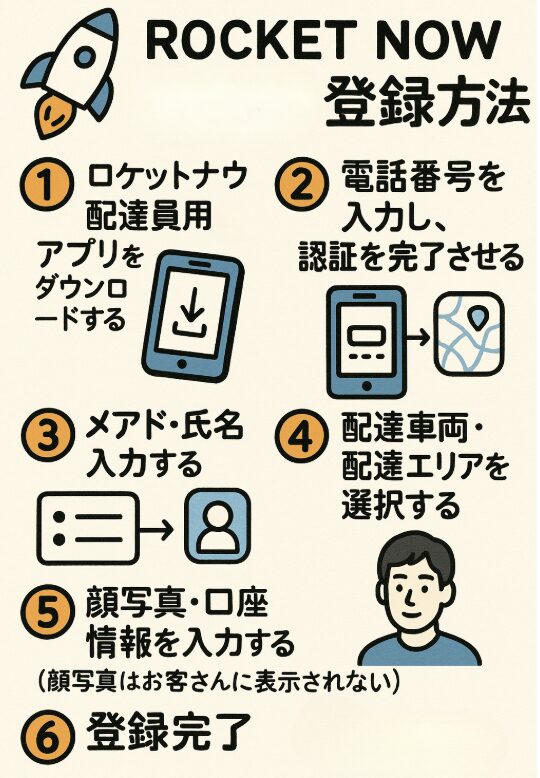 ROCKET NOW
登録方法

1 ロケットナウ配達員用アプリをダウンロードする

2 電話番号を入力し、認証を完了させる

3 メアド・氏名入力する

4 配達車両・配達エリアを選択する

5 顔写真・口座情報を入力する
(顔写真はお客さんに表示されない)

6 登録完了